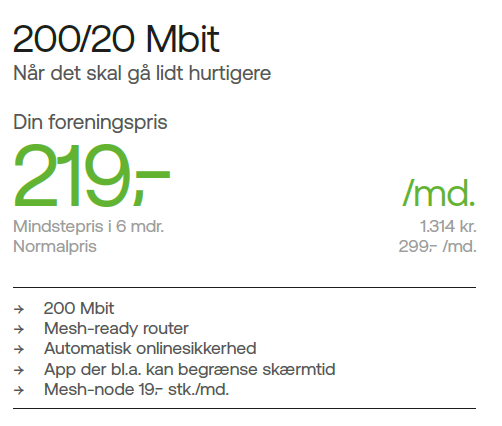 200/20 Mbit
Når det skal gå lidt hurtigere

Din foreningspris
219,-
/md.

Mindstepris i 6 mdr.
1.314 kr.
Normalpris
299,- /md.

→ 200 Mbit
→ Mesh-ready router
→ Automatisk onlinesikkerhed
→ App der bl.a. kan begrænse skærmtid
→ Mesh-node 19,- stk./md.