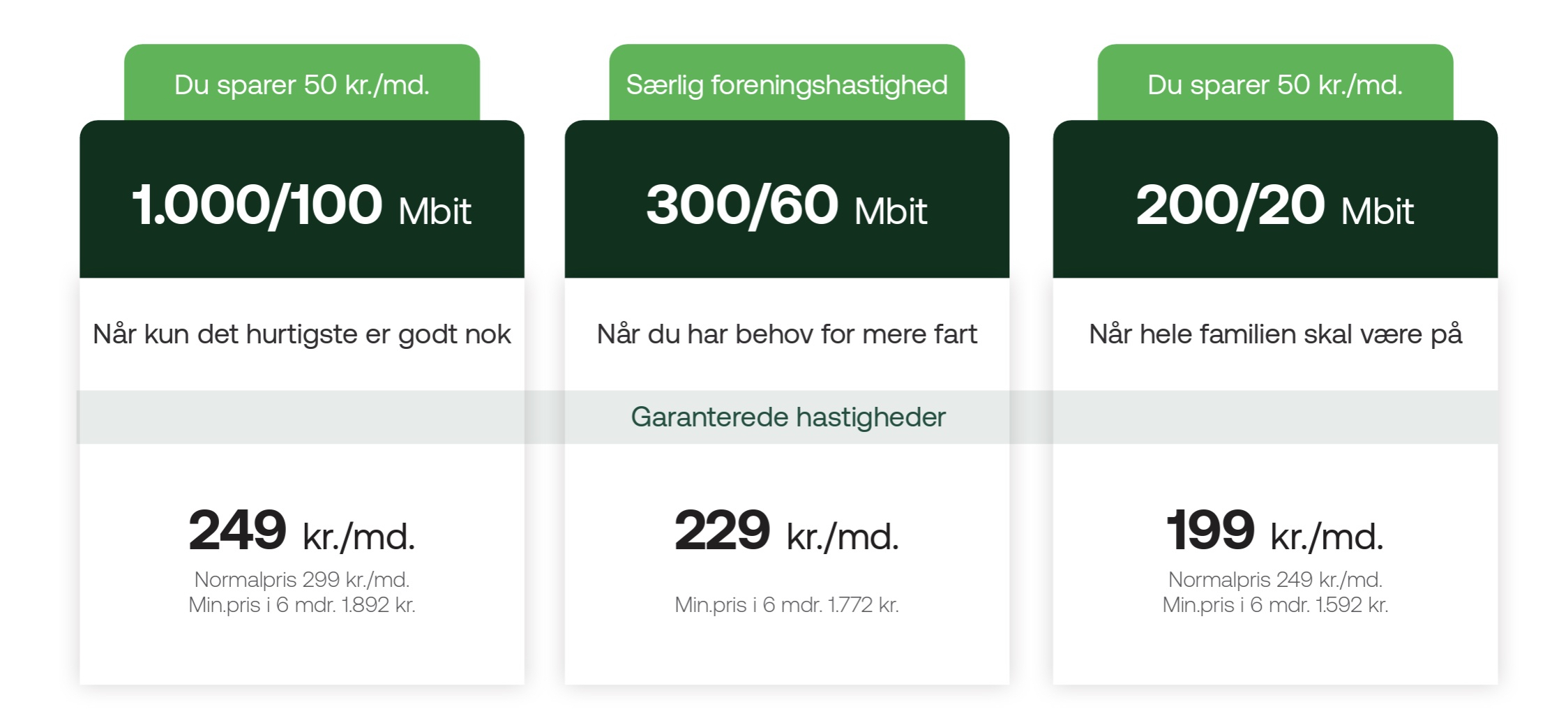 Du sparer 50 kr./md.

1.000/100 Mbit

Når kun det hurtigste er godt nok

249 kr./md.
Normalpris 299 kr./md.
Min.pris i 6 mdr. 1.892 kr.

Særlig foreningshastighed

300/60 Mbit

Når du har behov for mere fart

Garanterede hastigheder

229 kr./md.
Min.pris i 6 mdr. 1.772 kr.

Du sparer 50 kr./md.

200/20 Mbit

Når hele familien skal være på

199 kr./md.
Normalpris 249 kr./md.
Min.pris i 6 mdr. 1.592 kr.